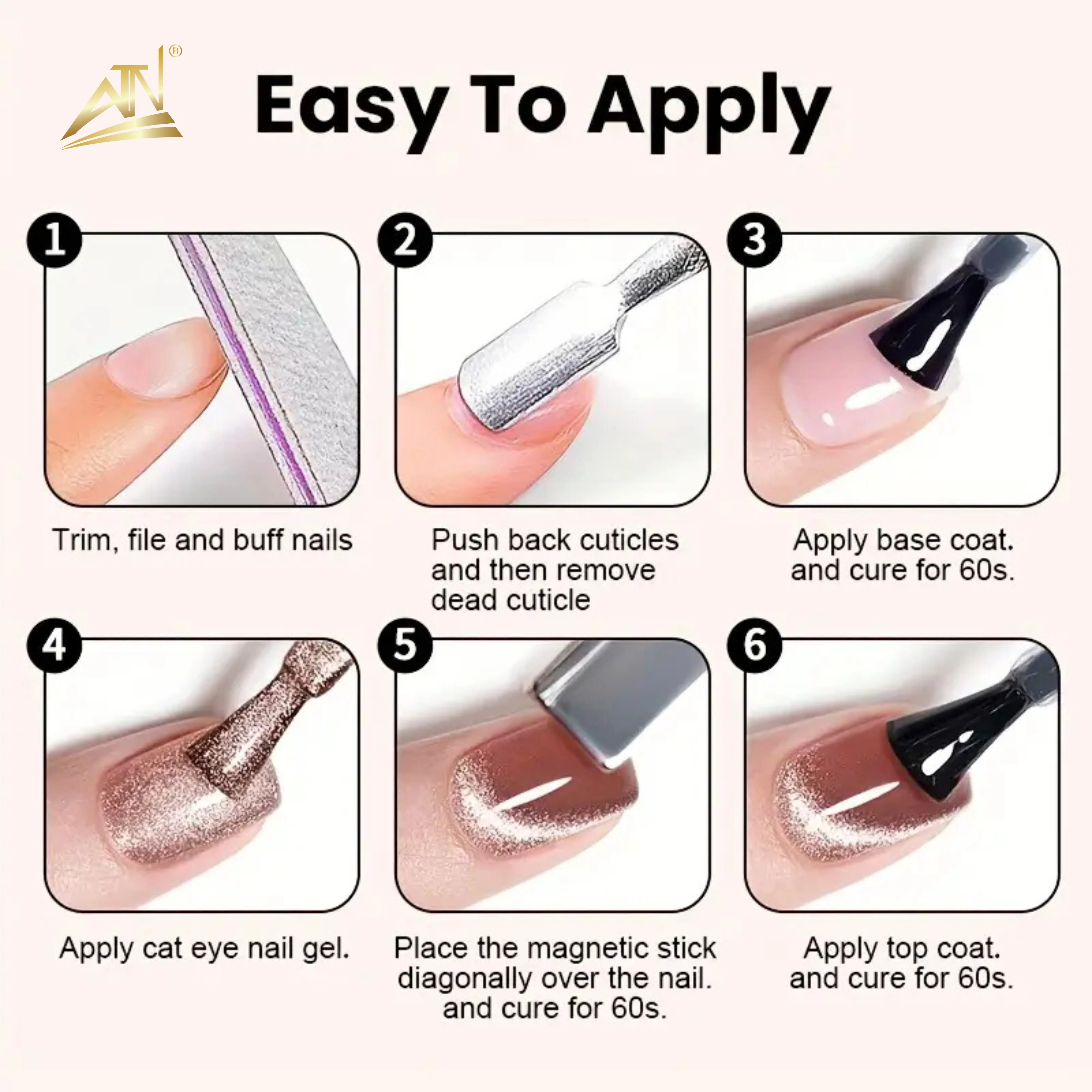 ATN®

Easy To Apply

1

Trim, file and buff nails

2

Push back cuticles and then remove dead cuticle

3

Apply base coat. and cure for 60s.

4

Apply cat eye nail gel.

5

Place the magnetic stick diagonally over the nail. and cure for 60s.

6

Apply top coat. and cure for 60s.